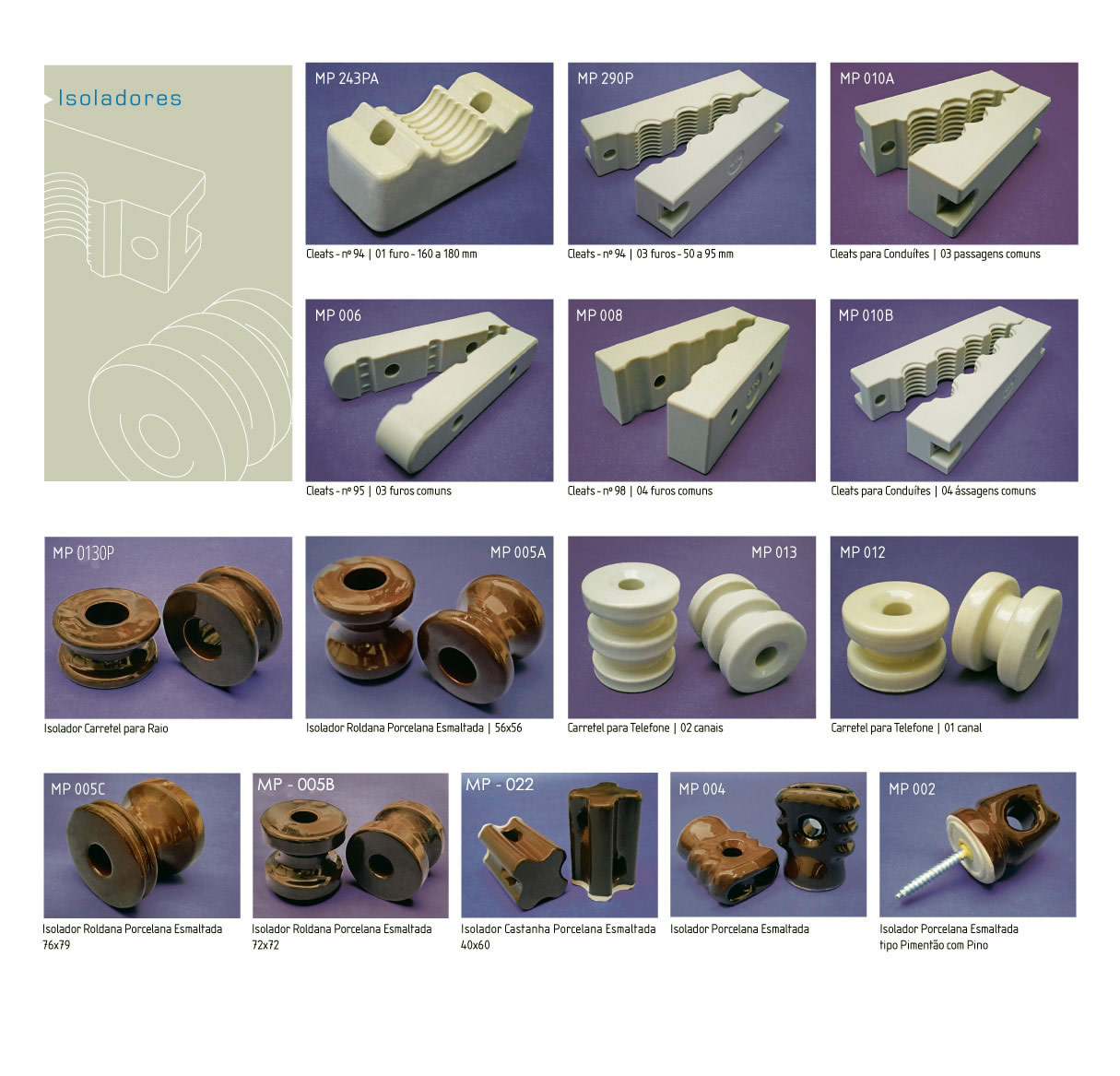 Isoladores

MP 243PA
Cleats - nº 94 | 01 furo - 160 a 180 mm

MP 290P
Cleats - nº 94 | 03 furos - 50 a 95 mm

MP 010A
Cleats para Conduítes | 03 passagens comuns

MP 006
Cleats - nº 95 | 03 furos comuns

MP 008
Cleats - nº 98 | 04 furos comuns

MP 010B
Cleats para Conduítes | 04 ássagens comuns

MP 0130P
Isolador Carretel para Raio

MP 005A
Isolador Roldana Porcelana Esmaltada | 56x56

MP 013
Carretel para Telefone | 02 canais

MP 012
Carretel para Telefone | 01 canal

MP 005C
Isolador Roldana Porcelana Esmaltada 76x79

MP - 005B
Isolador Roldana Porcelana Esmaltada 72x72

MP - 022
Isolador Castanha Porcelana Esmaltada 40x60

MP 004
Isolador Porcelana Esmaltada

MP 002
Isolador Porcelana Esmaltada tipo Pimentão com Pino